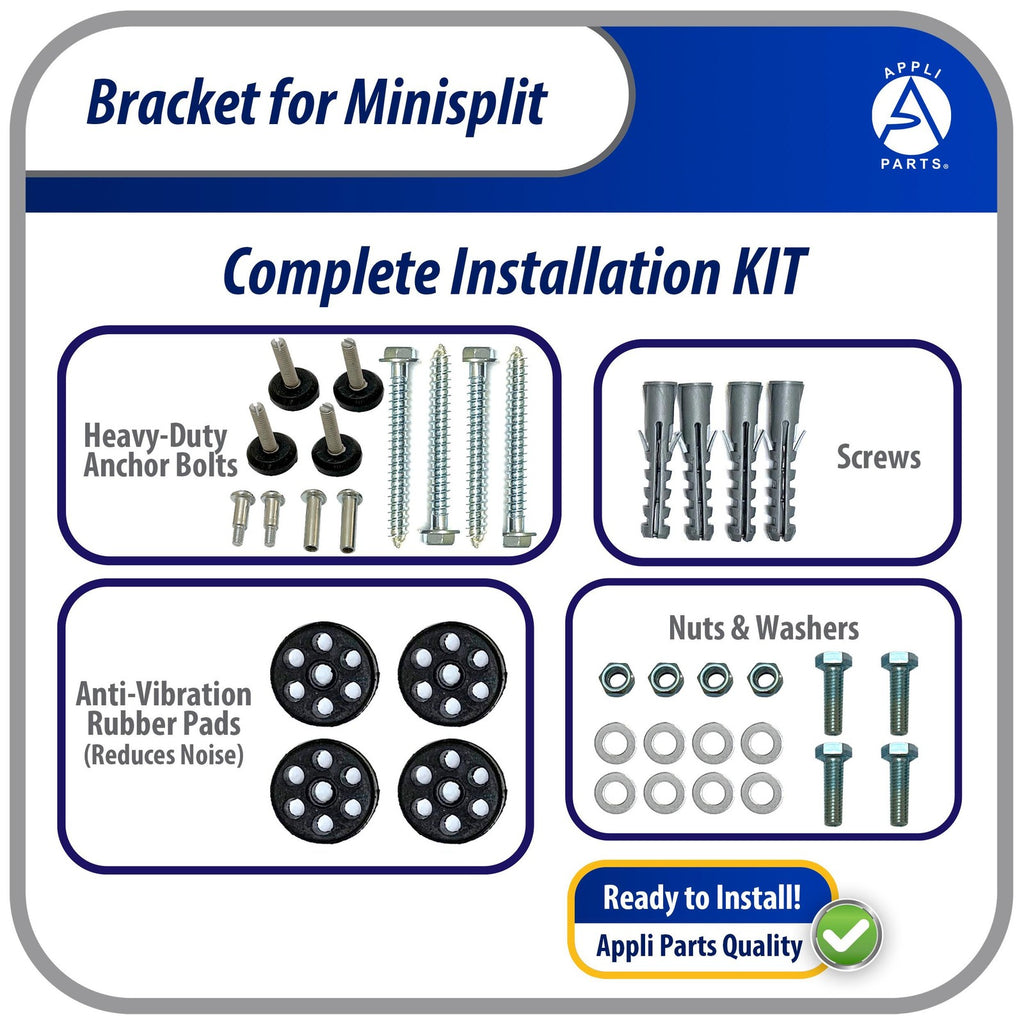 Bracket for Minisplit

APPLI PARTS®

Complete Installation KIT

Heavy-Duty Anchor Bolts

Screws

Anti-Vibration Rubber Pads (Reduces Noise)

Nuts & Washers

Ready to Install!
Appli Parts Quality