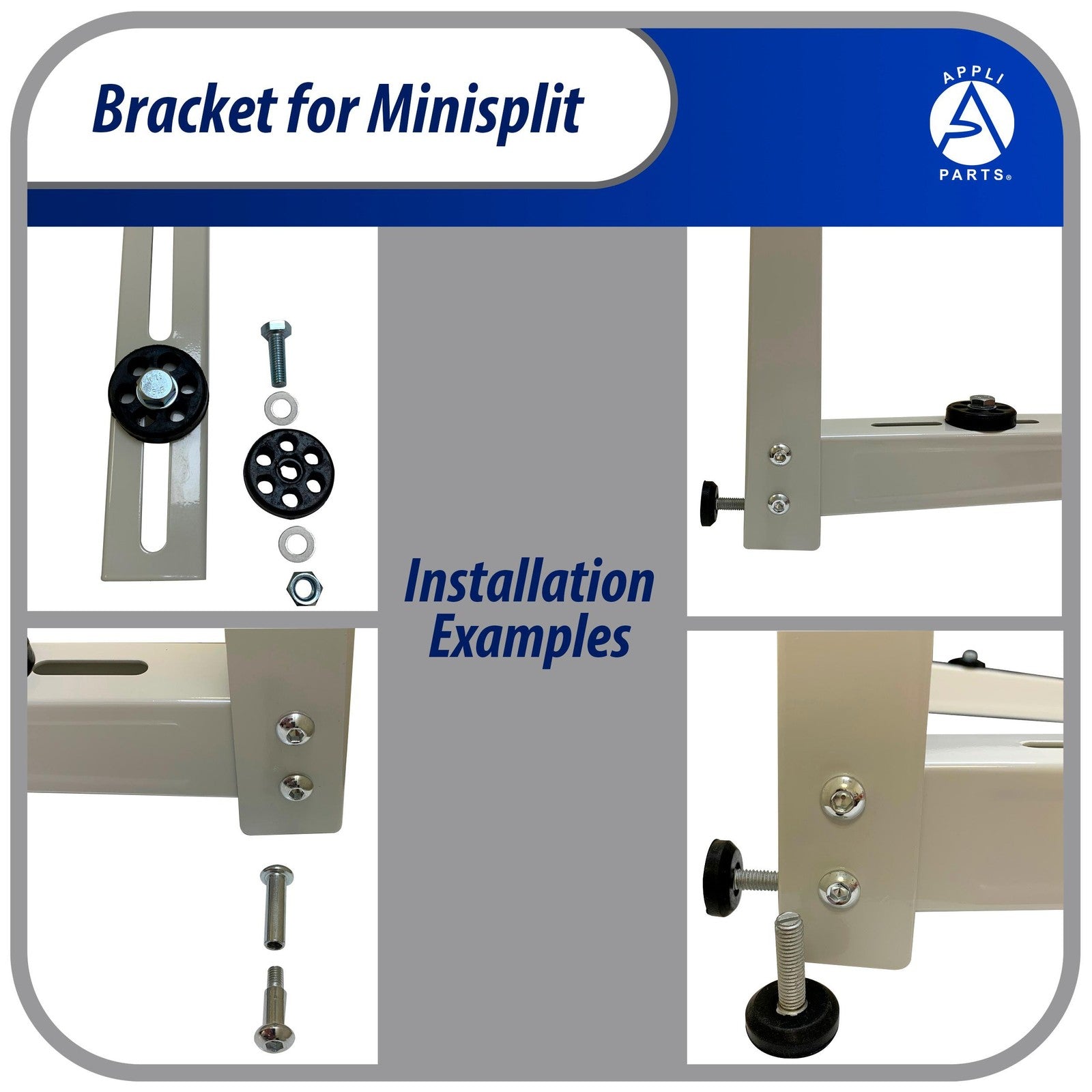 Bracket for Minisplit

APPLI
PARTS®

Installation Examples